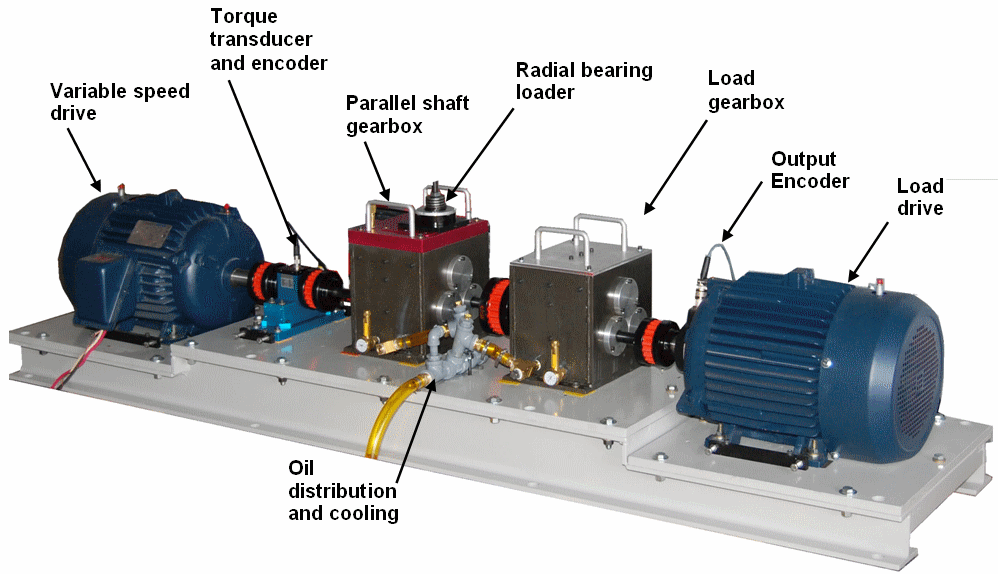 Torque transducer and encoder

Variable speed drive

Parallel shaft gearbox

Radial bearing loader

Load gearbox

Output Encoder

Load drive

Oil distribution and cooling